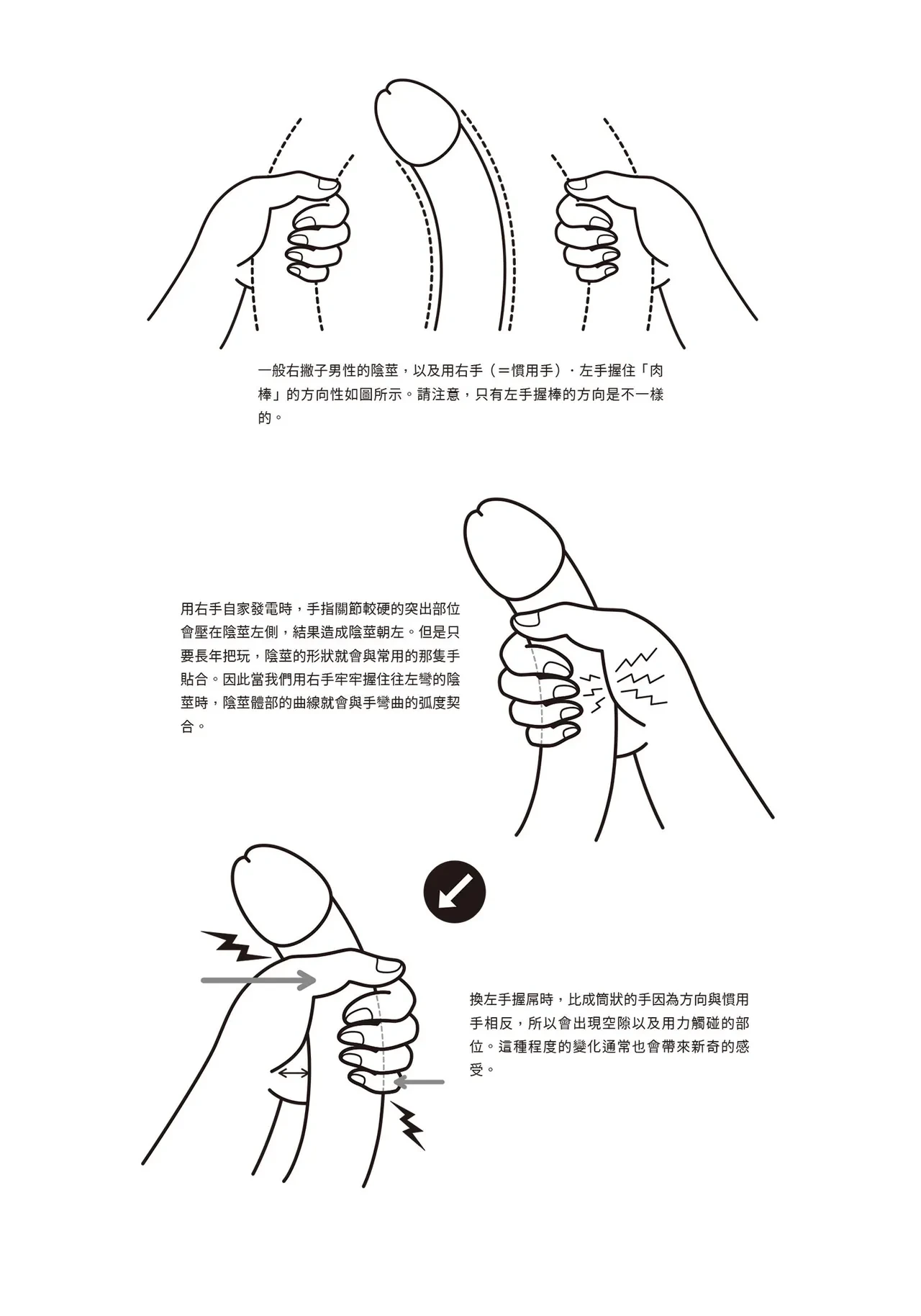 一般右撇子男性的陰莖，以及用右手（＝慣用手）．左手握住「肉棒」的方向性如圖所示。請注意，只有左手握棒的方向是不一樣的。

用右手自家發電時，手指關節較硬的突出部位會壓在陰莖左側，結果造成陰莖朝左。但是只要長年把玩，陰莖的形狀就會與常用的那隻手貼合。因此當我們用右手牢牢握住往左彎的陰莖時，陰莖體部的曲線就會與手彎曲的弧度契合。

換左手握屌時，比成筒狀的手因為方向與慣用手相反，所以會出現空隙以及用力觸碰的部位。這種程度的變化通常也會帶來新奇的感受。