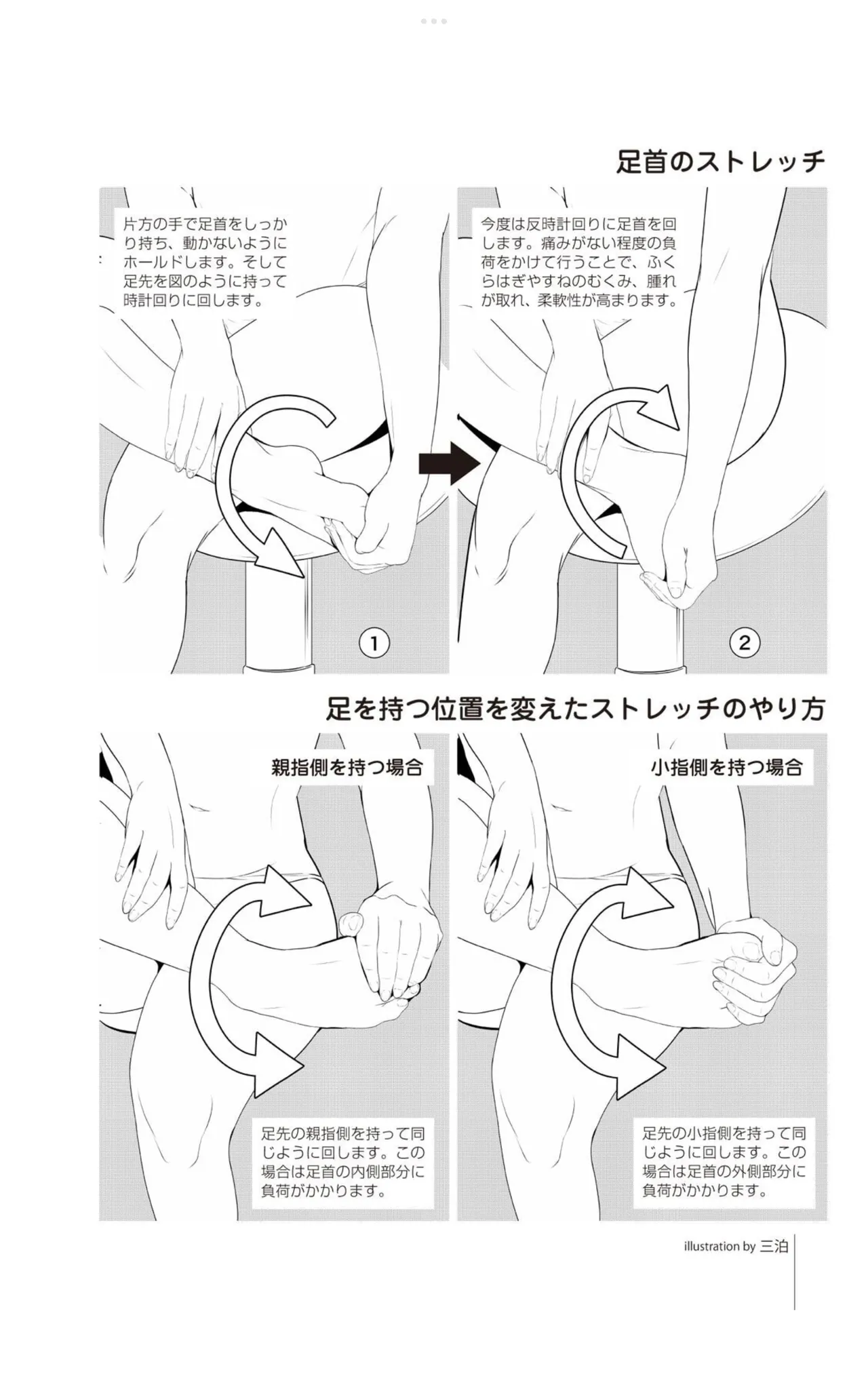 足首のストレッチ

片方の手で足首をしっかり持ち、動かないようにホールドします。そして足先を図のように持って時計回りに回します。

①

今度は反時計回りに足首を回します。痛みがない程度の負荷をかけて行うことで、ふくらはぎやすねのむくみ、腫れが取れ、柔軟性が高まります。

②

足を持つ位置を変えたストレッチのやり方

親指側を持つ場合

足先の親指側を持って同じように回します。この場合は足首の内側部分に負荷がかかります。

小指側を持つ場合

足先の小指側を持って同じように回します。この場合は足首の外側部分に負荷がかかります。

illustration by 三泊