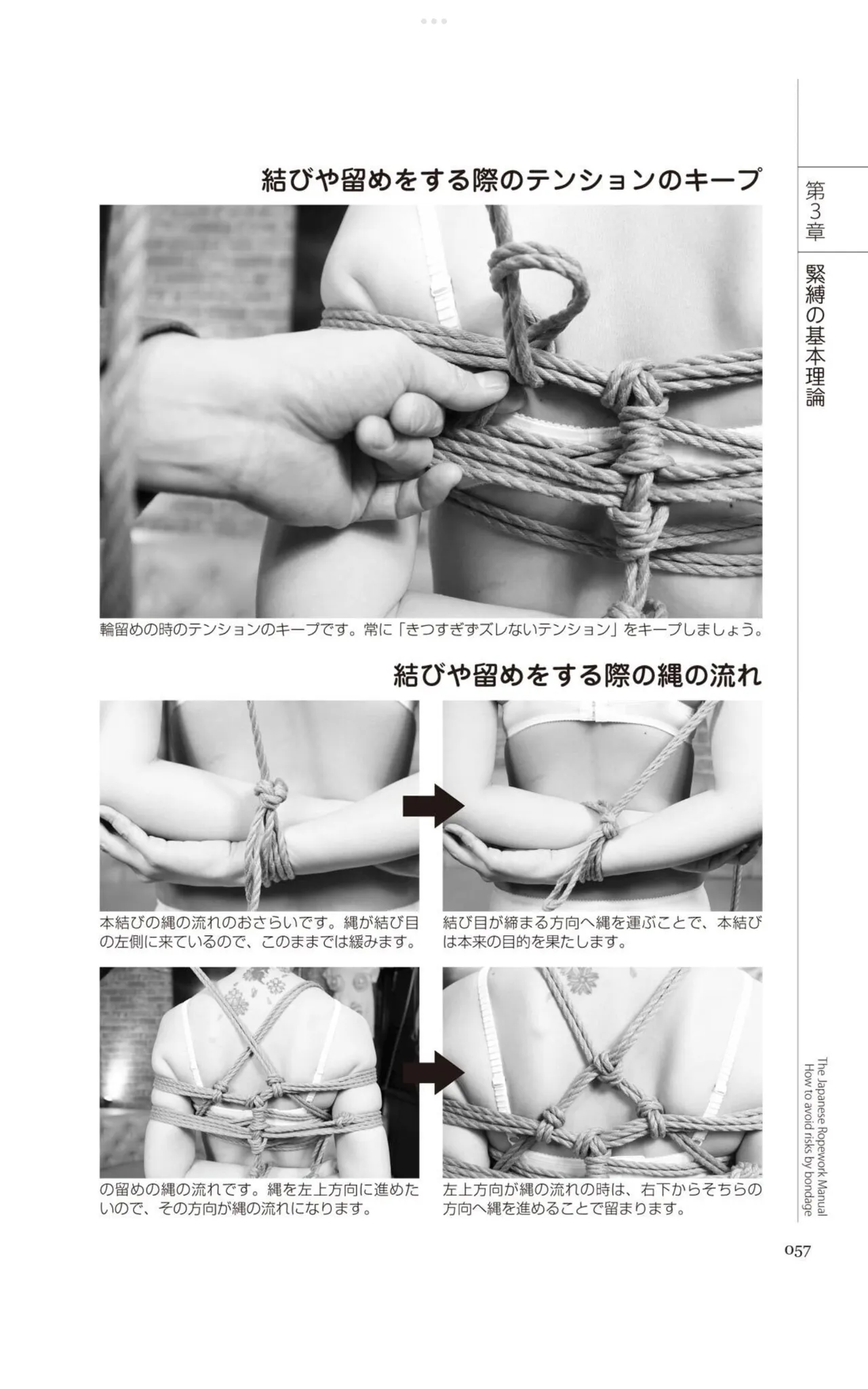 第3章

緊縛の基本理論

結びや留めをする際のテンションのキープ

輪留めの時のテンションのキープです。常に「きつすぎずズレないテンション」をキープしましょう。

結びや留めをする際の縄の流れ

本結びの縄の流れのおさらいです。縄が結び目の左側に来ているので、このままでは緩みます。

結び目が締まる方向へ縄を運ぶことで、本結びは本来の目的を果たします。

の留めの縄の流れです。縄を左上方向に進めたいので、その方向が縄の流れになります。

左上方向が縄の流れの時は、右下からそちらの方向へ縄を進めることで留まります。

The Japanese Ropework Manual
How to avoid risks by bondage

057